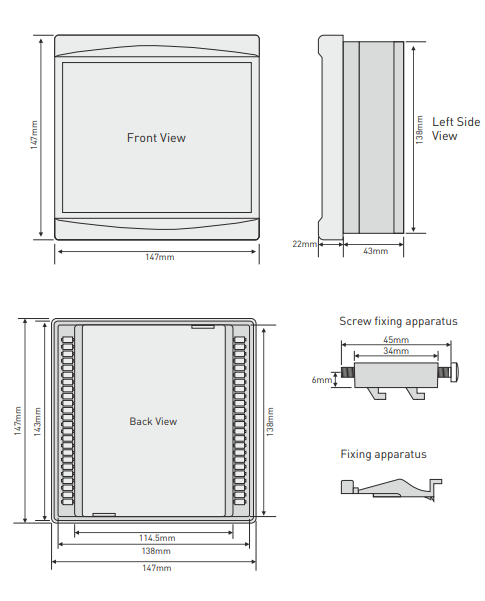 147mm

Front View

147mm

138mm

Left Side View

22mm

43mm

147mm

143mm

Back View

138mm

114.5mm

138mm

147mm

Screw fixing apparatus

45mm

34mm

6mm

Fixing apparatus